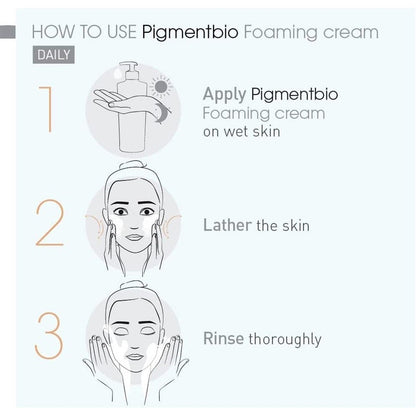 HOW TO USE Pigmentbio Foaming cream

DAILY

1

Apply Pigmentbio Foaming cream on wet skin

2

Lather the skin

3

Rinse thoroughly